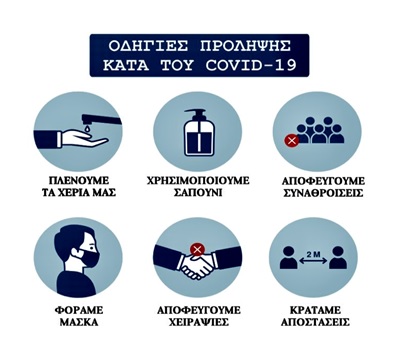 ΟΔΗΓΙΕΣ ΠΡΟΛΗΨΗΣ
ΚΑΤΑ ΤΟΥ COVID-19

ΠΛΕΝΟΥΜΕ
ΤΑ ΧΕΡΙΑ ΜΑΣ

ΧΡΗΣΙΜΟΠΟΙΟΥΜΕ
ΣΑΠΟΥΝΙ

ΑΠΟΦΕΥΓΟΥΜΕ
ΣΥΝΑΘΡΟΙΣΕΙΣ

ΦΟΡΑΜΕ
ΜΑΣΚΑ

ΑΠΟΦΕΥΓΟΥΜΕ
ΧΕΙΡΑΨΙΕΣ

2 M

ΚΡΑΤΑΜΕ
ΑΠΟΣΤΑΣΕΙΣ